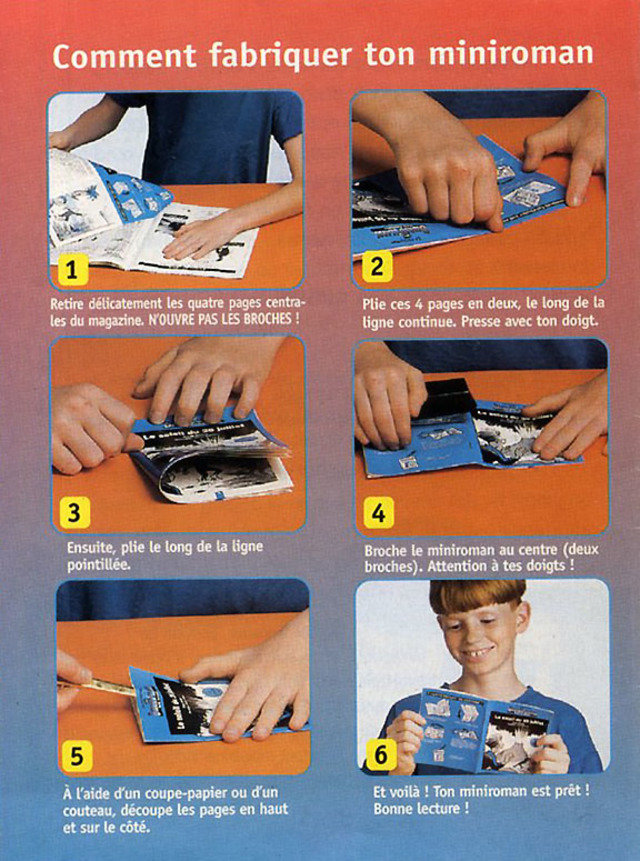 Comment fabriquer ton miniroman

1

Retire délicatement les quatre pages centrales du magazine. N'OUVRE PAS LES BROCHES !

2

Plie ces 4 pages en deux, le long de la ligne continue. Presse avec ton doigt.

3

Ensuite, plie le long de la ligne pointillée.

4

Broche le miniroman au centre (deux broches). Attention à tes doigts !

5

À l'aide d'un coupe-papier ou d'un couteau, découpe les pages en haut et sur le côté.

6

Et voilà ! Ton miniroman est prêt ! Bonne lecture !