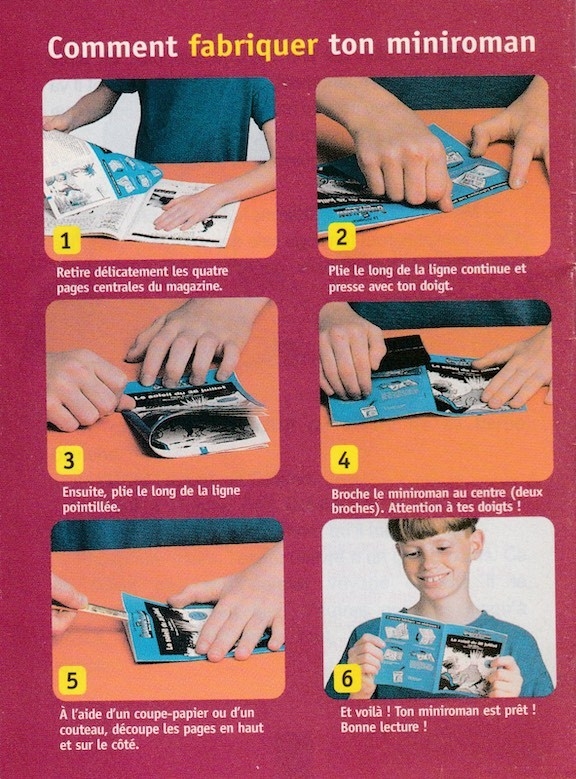 Comment fabriquer ton miniroman

1
Retire délicatement les quatre pages centrales du magazine.

2
Plie le long de la ligne continue et presse avec ton doigt.

3
Ensuite, plie le long de la ligne pointillée.

4
Broche le miniroman au centre (deux broches). Attention à tes doigts !

5
À l'aide d'un coupe-papier ou d'un couteau, découpe les pages en haut et sur le côté.

6
Et voilà ! Ton miniroman est prêt ! Bonne lecture !