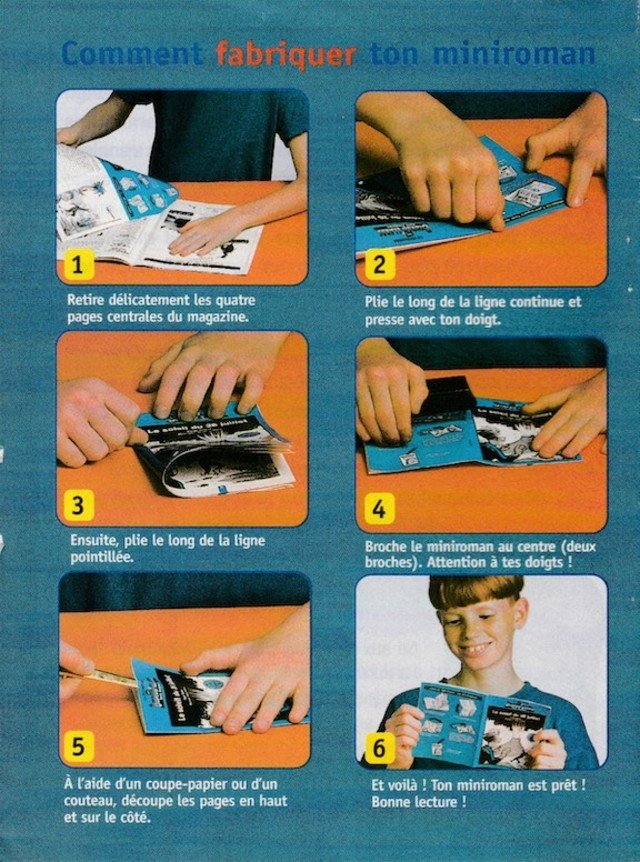 Comment fabriquer ton miniroman

1

Retire délicatement les quatre pages centrales du magazine.

2

Plie le long de la ligne continue et presse avec ton doigt.

3

Ensuite, plie le long de la ligne pointillée.

4

Broche le miniroman au centre (deux broches). Attention à tes doigts !

5

À l'aide d'un coupe-papier ou d'un couteau, découpe les pages en haut et sur le côté.

6

Et voilà ! Ton miniroman est prêt ! Bonne lecture !